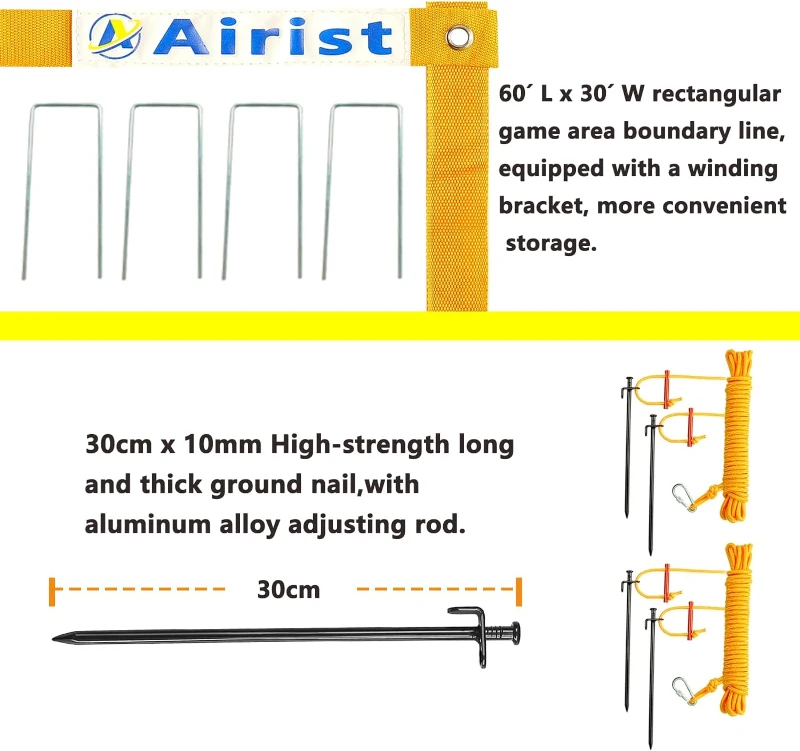 Airist

60´ L x 30´ W rectangular game area boundary line, equipped with a winding bracket, more convenient storage.

30cm x 10mm High-strength long and thick ground nail,with aluminum alloy adjusting rod.

30cm