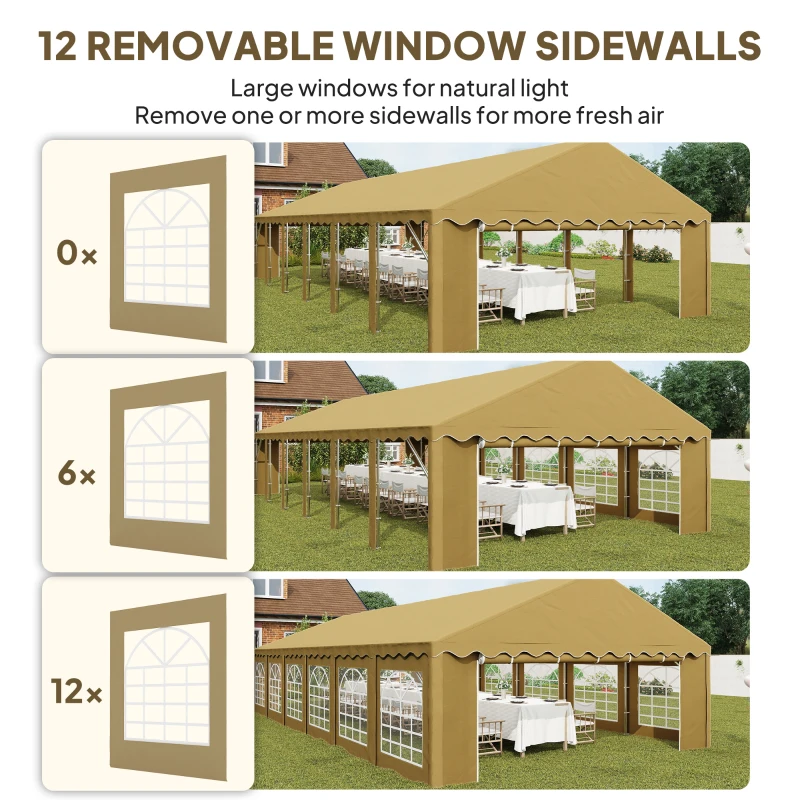 12 REMOVABLE WINDOW SIDEWALLS

Large windows for natural light
Remove one or more sidewalls for more fresh air

0×

6×

12×