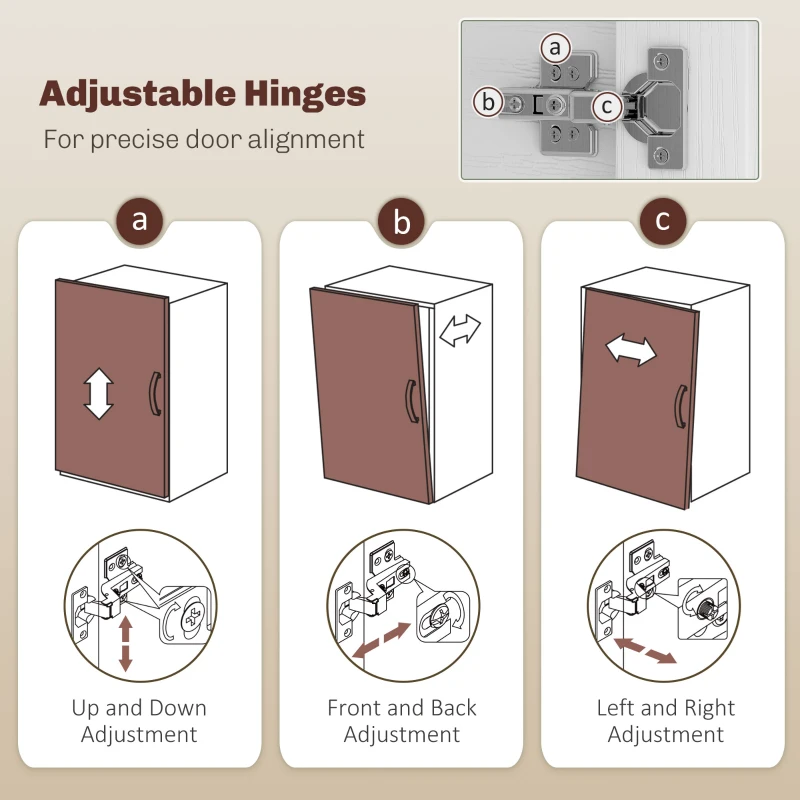 Adjustable Hinges
For precise door alignment

a
b
c

a
Up and Down Adjustment

b
Front and Back Adjustment

c
Left and Right Adjustment