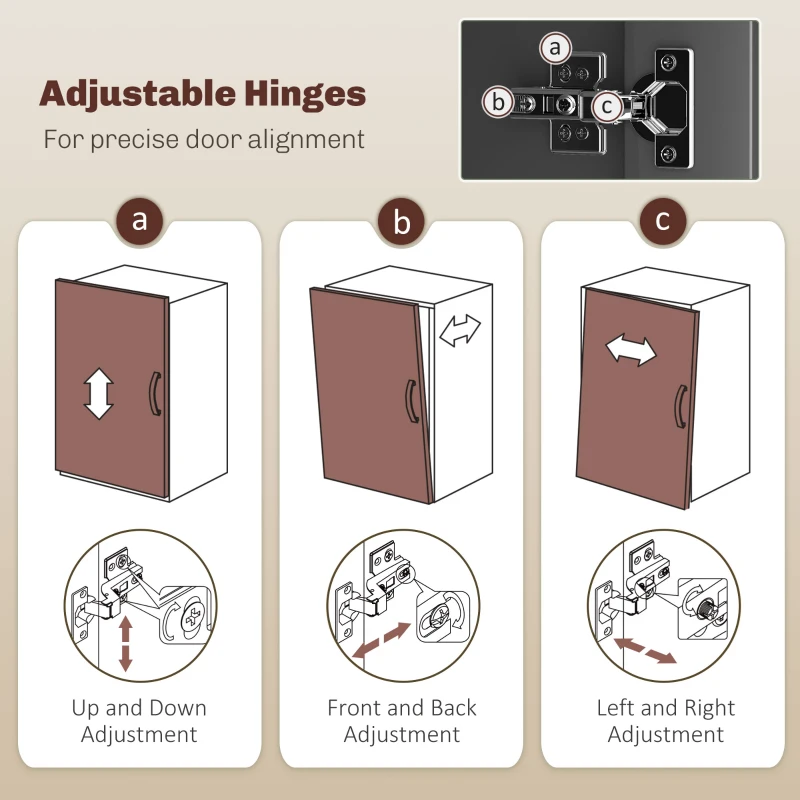 Adjustable Hinges
For precise door alignment

a
b
c

a

Up and Down Adjustment

b

Front and Back Adjustment

c

Left and Right Adjustment