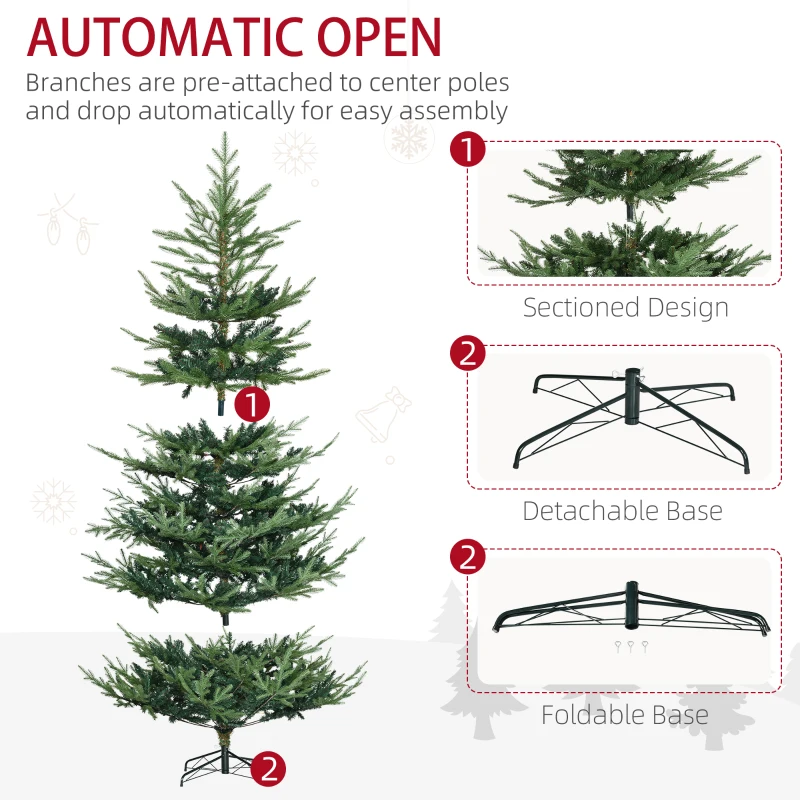 AUTOMATIC OPEN
Branches are pre-attached to center poles and drop automatically for easy assembly

1

2

1

Sectioned Design

2

Detachable Base

2

Foldable Base