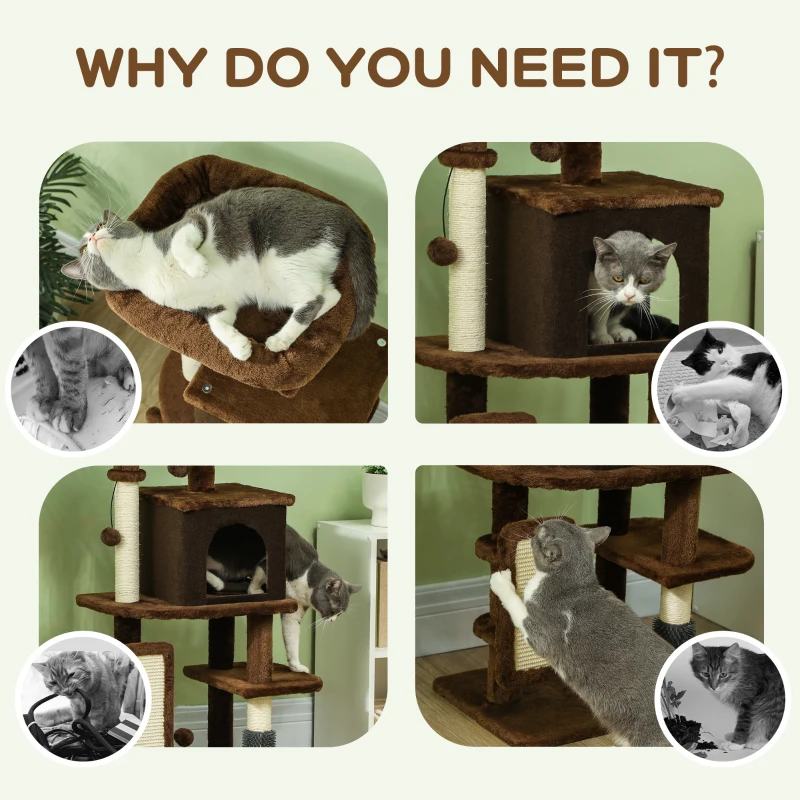 WHY DO YOU NEED IT?