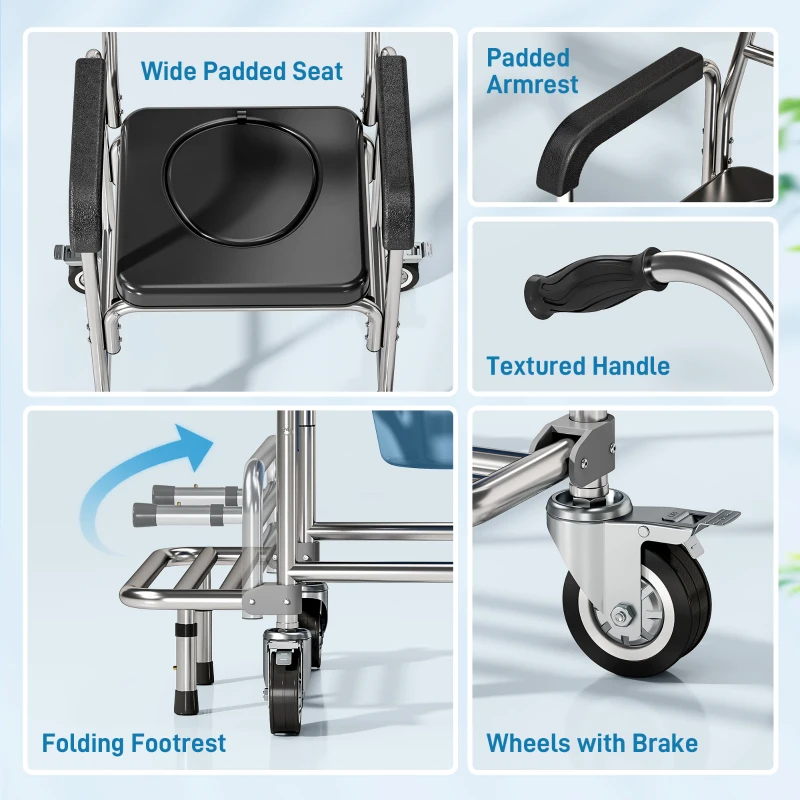 Wide Padded Seat

Padded Armrest

Textured Handle

Folding Footrest

Wheels with Brake