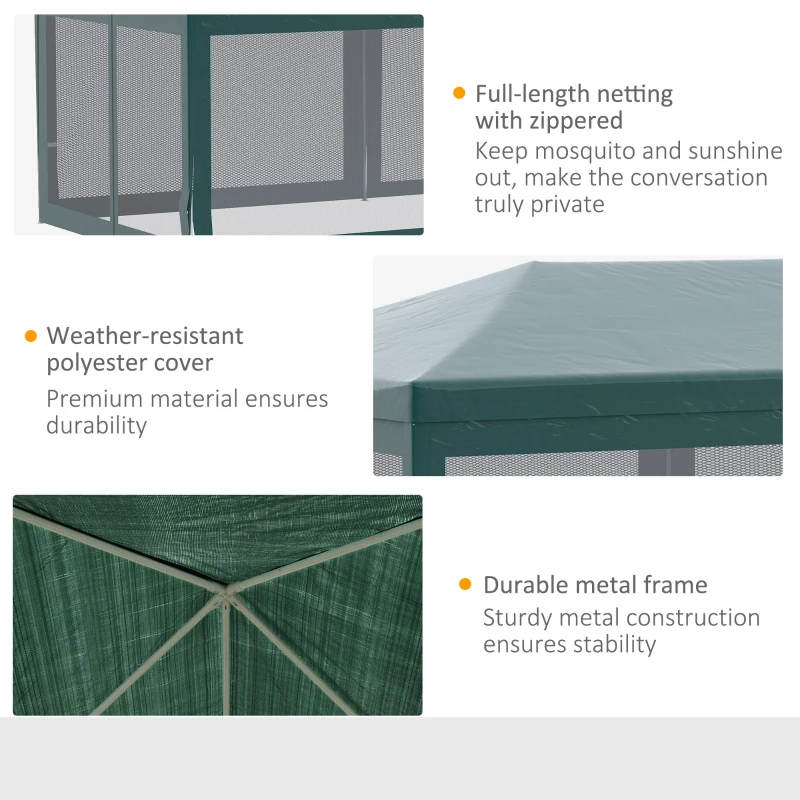 Full-length netting with zippered

Keep mosquito and sunshine out, make the conversation truly private

Weather-resistant polyester cover

Premium material ensures durability

Durable metal frame

Sturdy metal construction ensures stability