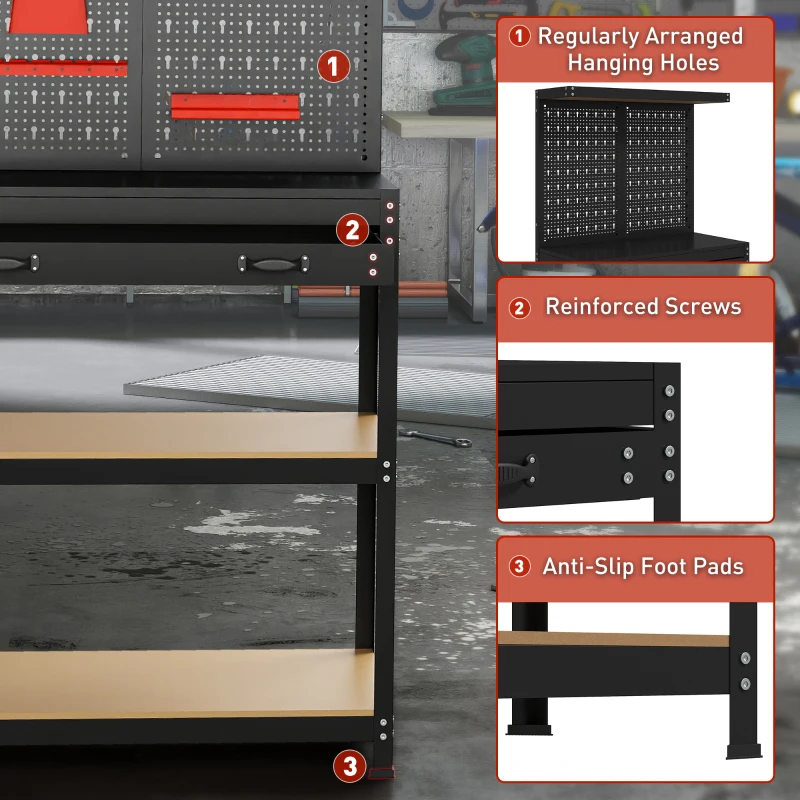 1

2

3

1 Regularly Arranged Hanging Holes

2 Reinforced Screws

3 Anti-Slip Foot Pads