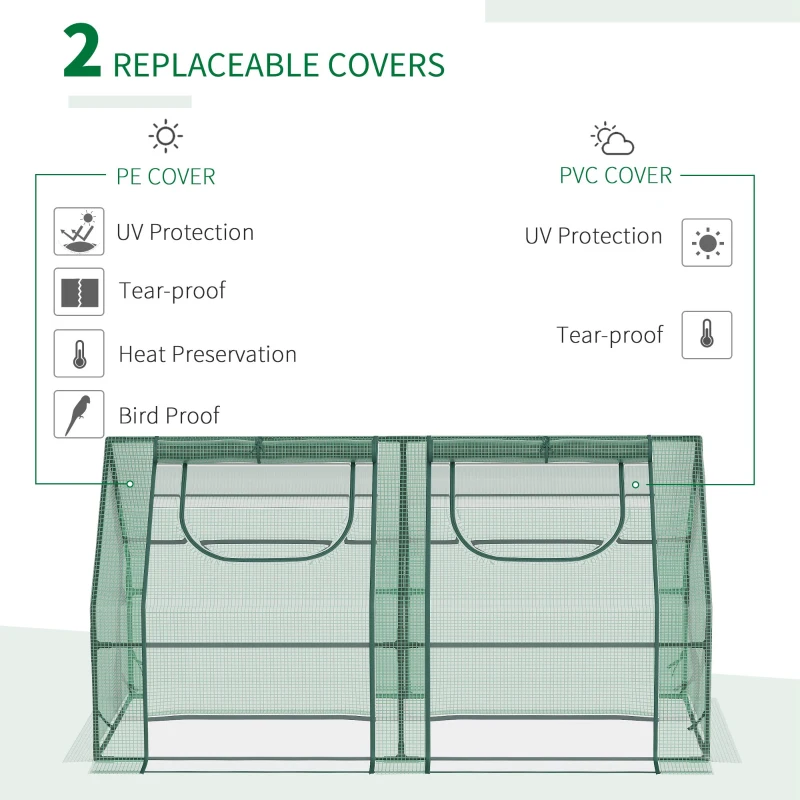 2 REPLACEABLE COVERS

PE COVER

UV Protection

Tear-proof

Heat Preservation

Bird Proof

PVC COVER

UV Protection

Tear-proof