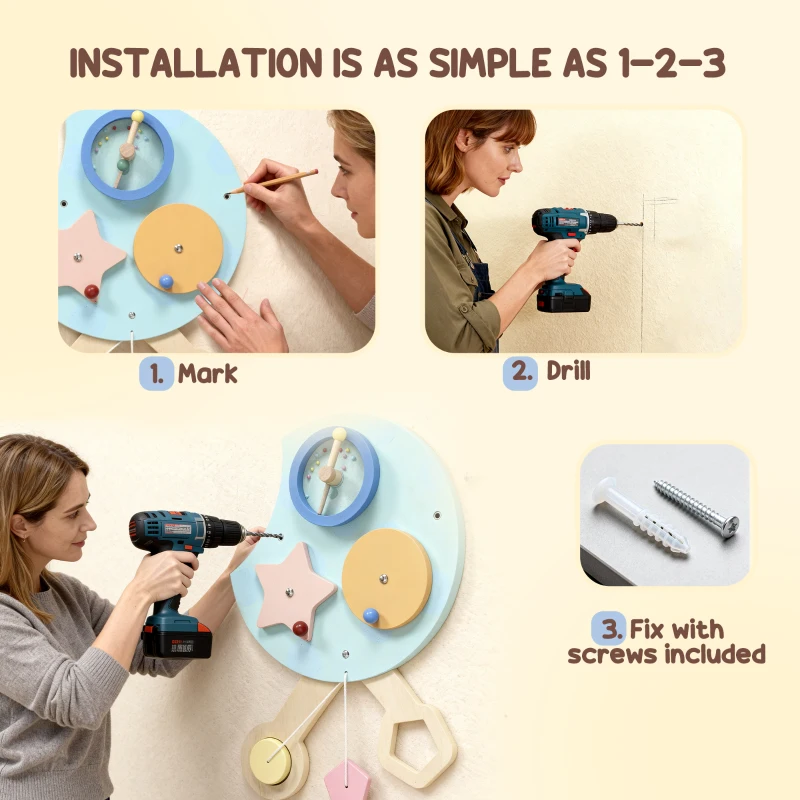 INSTALLATION IS AS SIMPLE AS 1-2-3

1. Mark

2. Drill

3. Fix with screws included