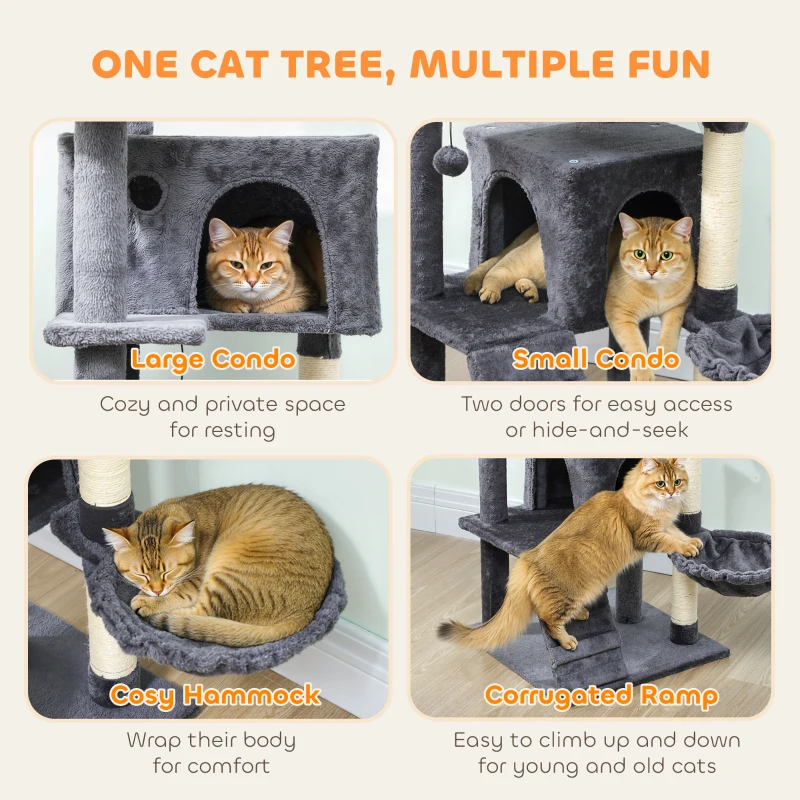 ONE CAT TREE, MULTIPLE FUN

Large Condo

Cozy and private space for resting

Small Condo

Two doors for easy access or hide-and-seek

Cosy Hammock

Wrap their body for comfort

Corrugated Ramp

Easy to climb up and down for young and old cats