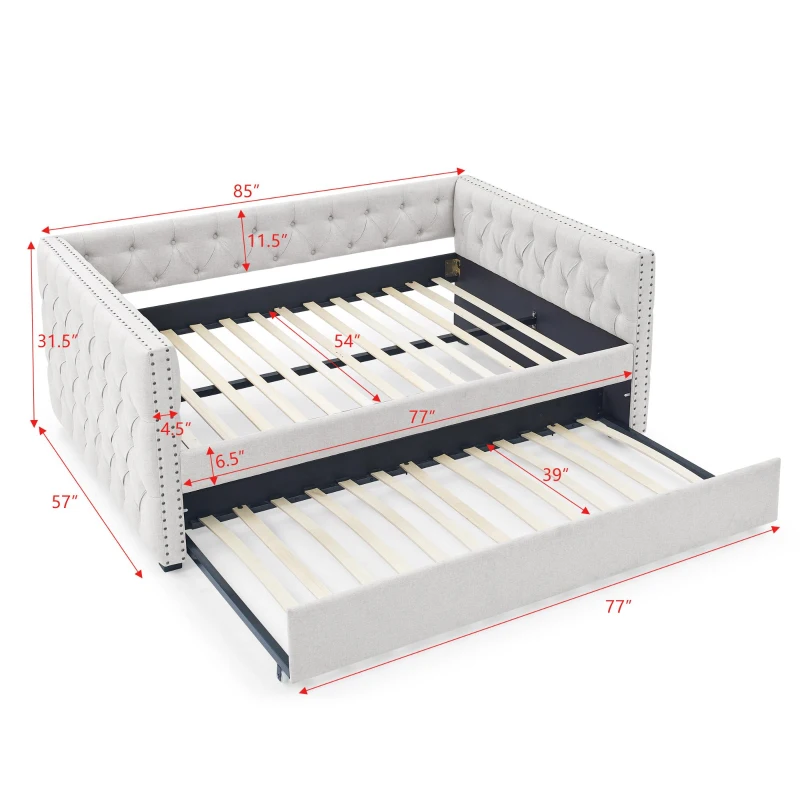 85″
11.5″
31.5″
54″
4.5″
77″
6.5″
39″
57″
77″