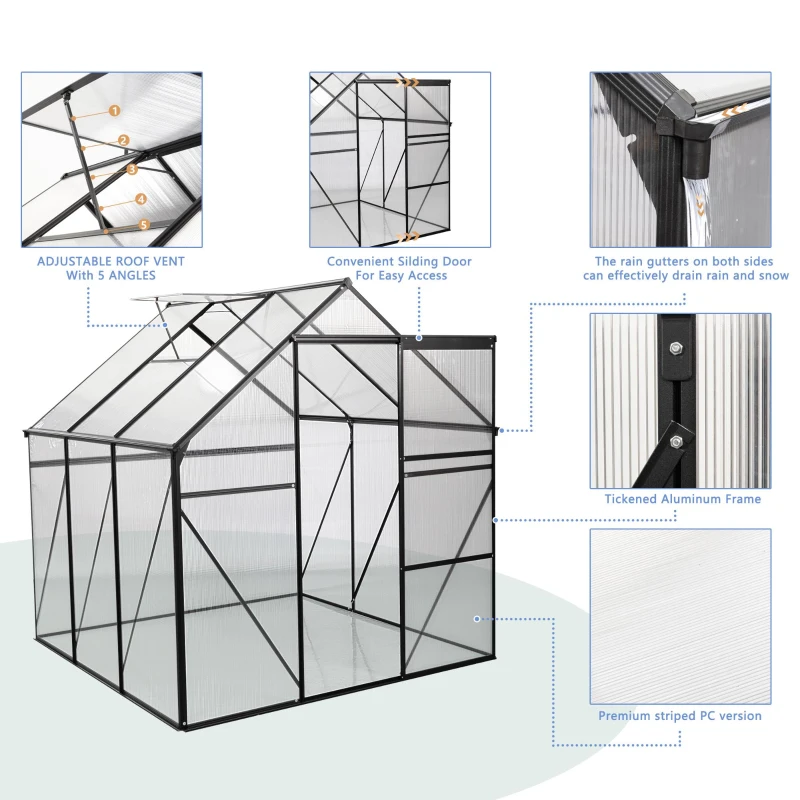 1
2
3
4
5

ADJUSTABLE ROOF VENT
With 5 ANGLES

Convenient Silding Door
For Easy Access

The rain gutters on both sides
can effectively drain rain and snow

Tickened Aluminum Frame

Premium striped PC version