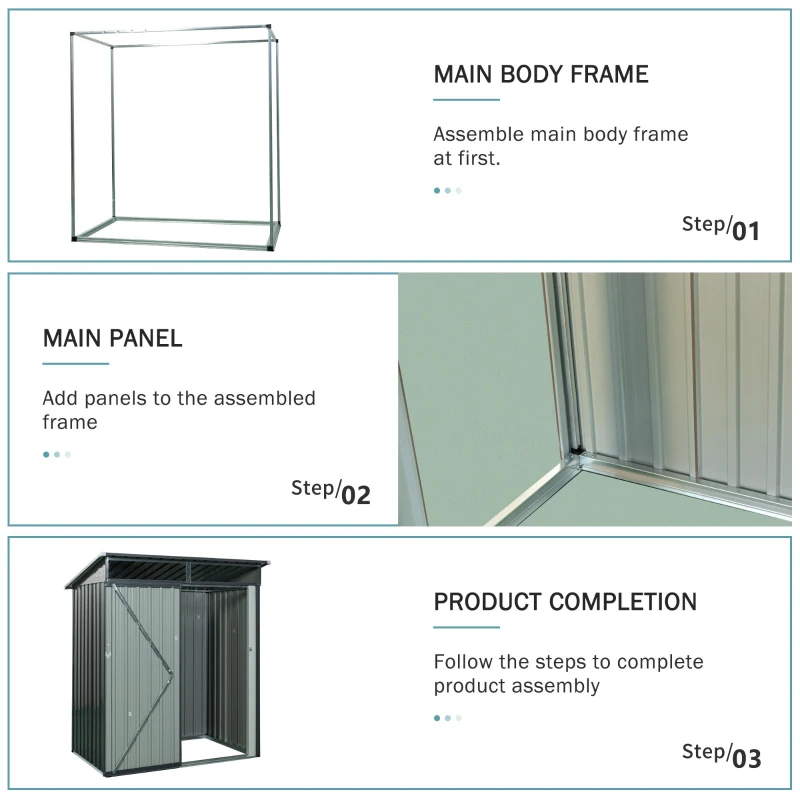 MAIN BODY FRAME

Assemble main body frame at first.

Step/01

MAIN PANEL

Add panels to the assembled frame

Step/02

PRODUCT COMPLETION

Follow the steps to complete product assembly

Step/03