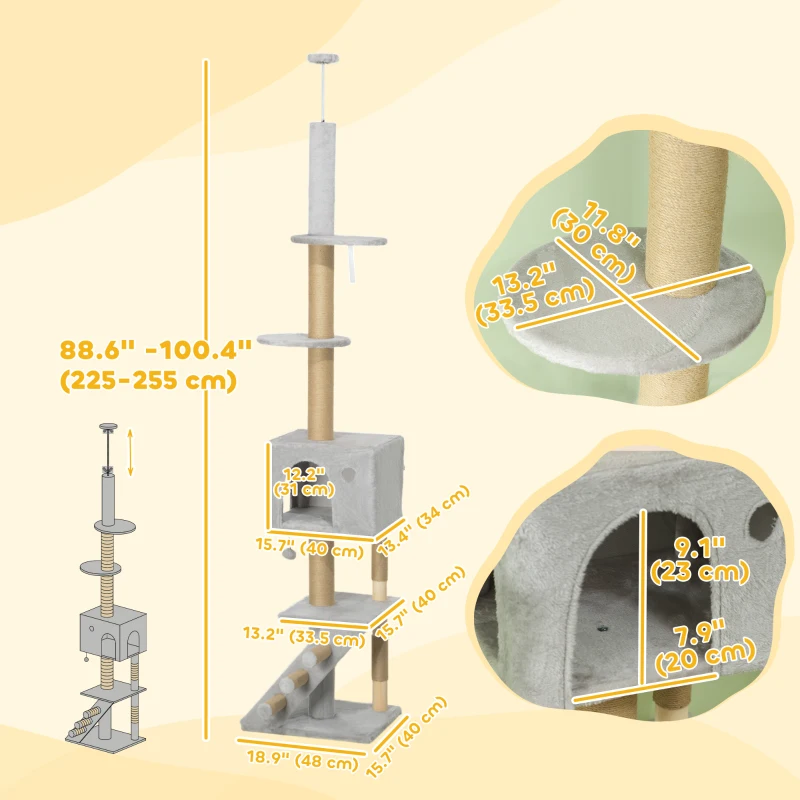 88.6" -100.4"
(225-255 cm)

12.2"
(31 cm)

15.7" (40 cm)

13.4" (34 cm)

13.2" (33.5 cm)

15.7" (40 cm)

18.9" (48 cm)

15.7" (40 cm)

11.8"
(30 cm)

13.2"
(33.5 cm)

9.1"
(23 cm)

7.9"
(20 cm)