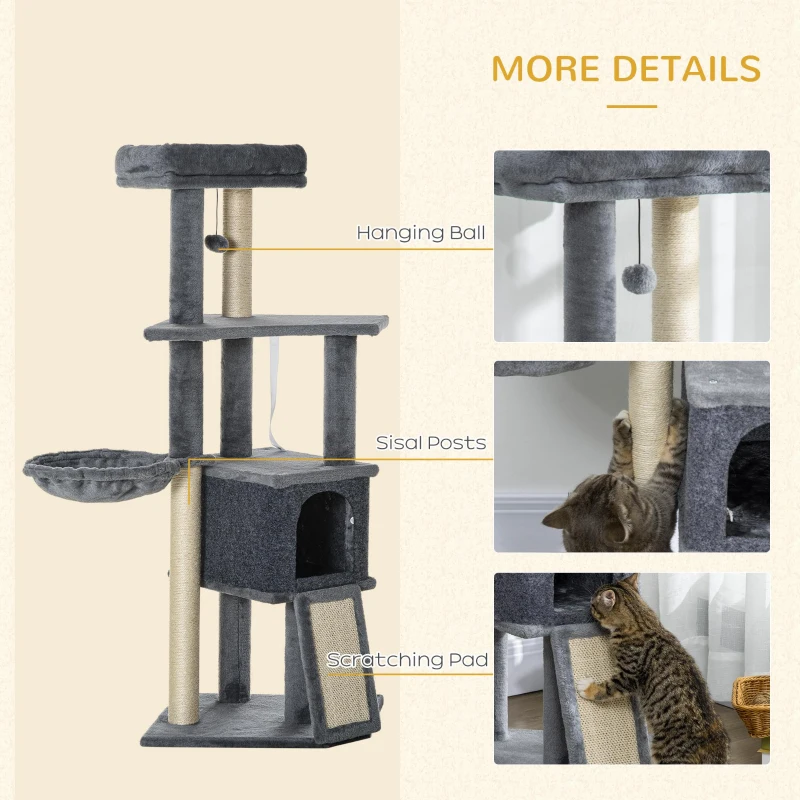 MORE DETAILS

Hanging Ball

Sisal Posts

Scratching Pad