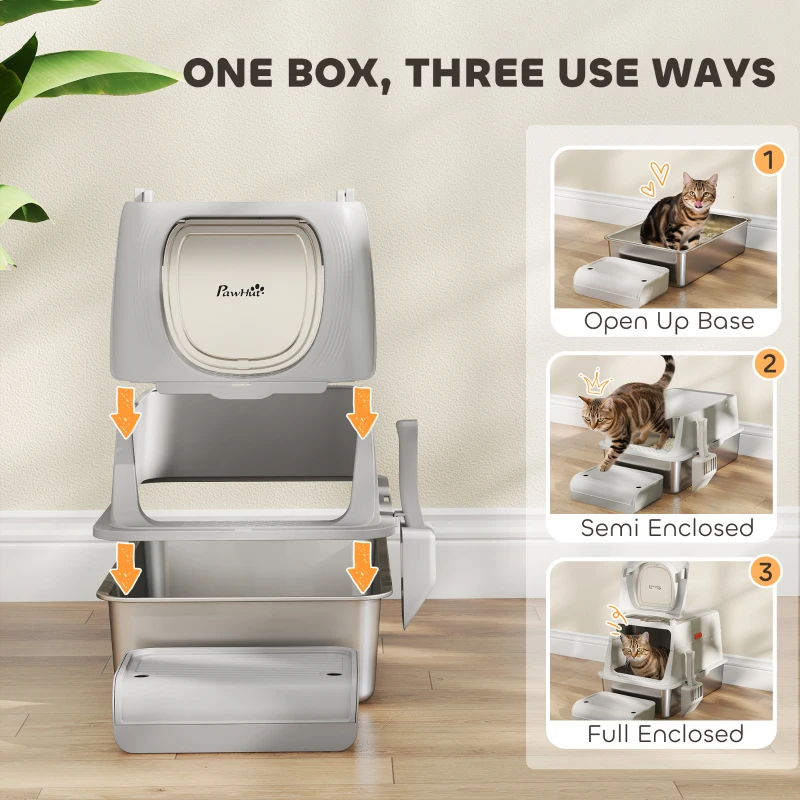 ONE BOX, THREE USE WAYS

PawHut

1
Open Up Base

2
Semi Enclosed

3
Full Enclosed