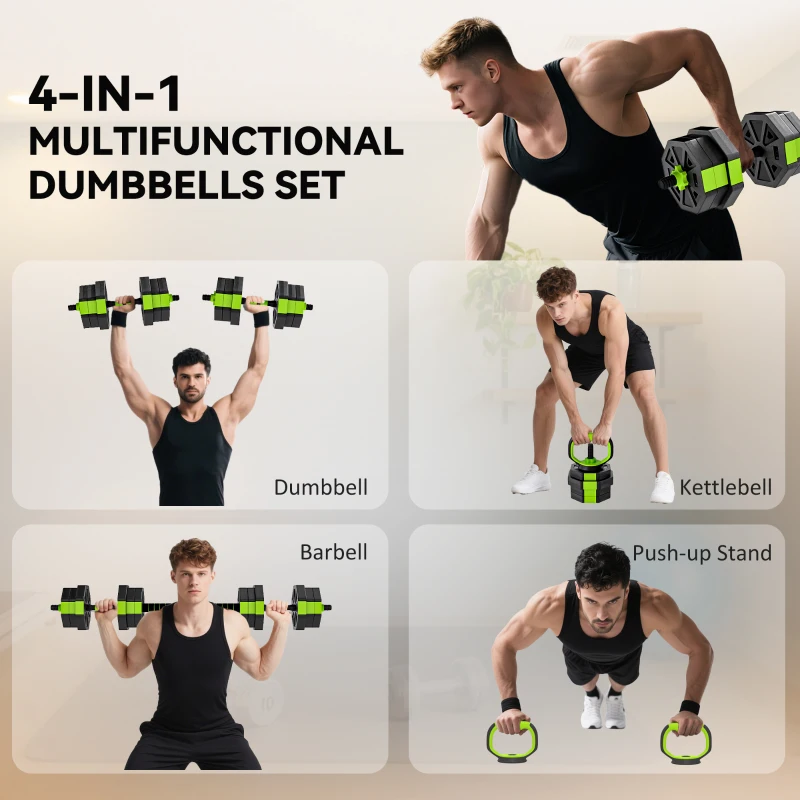 4-IN-1
MULTIFUNCTIONAL
DUMBBELLS SET

Dumbbell

Kettlebell

Barbell

Push-up Stand