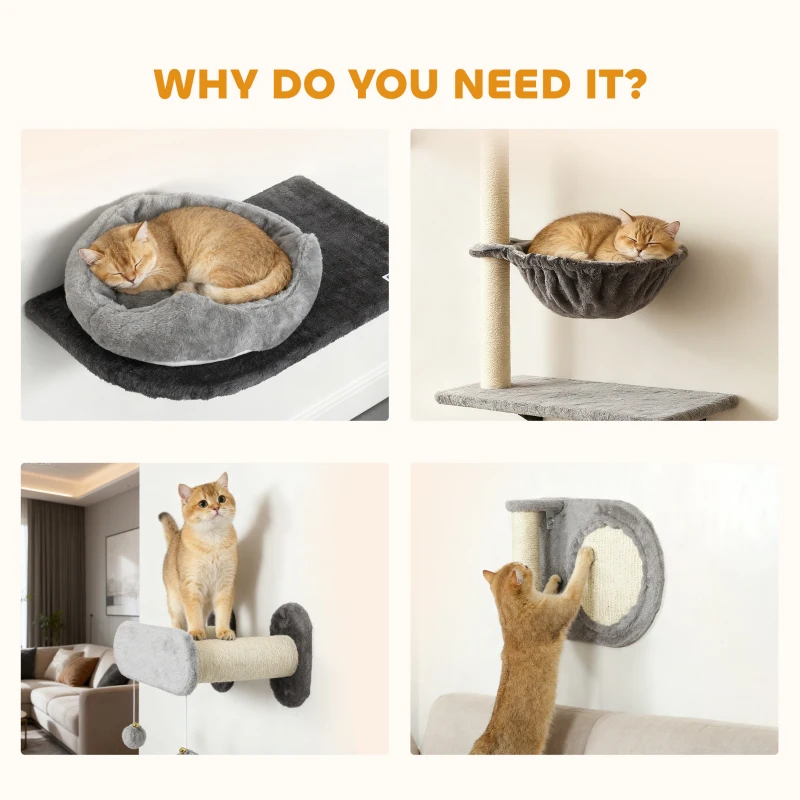 WHY DO YOU NEED IT?