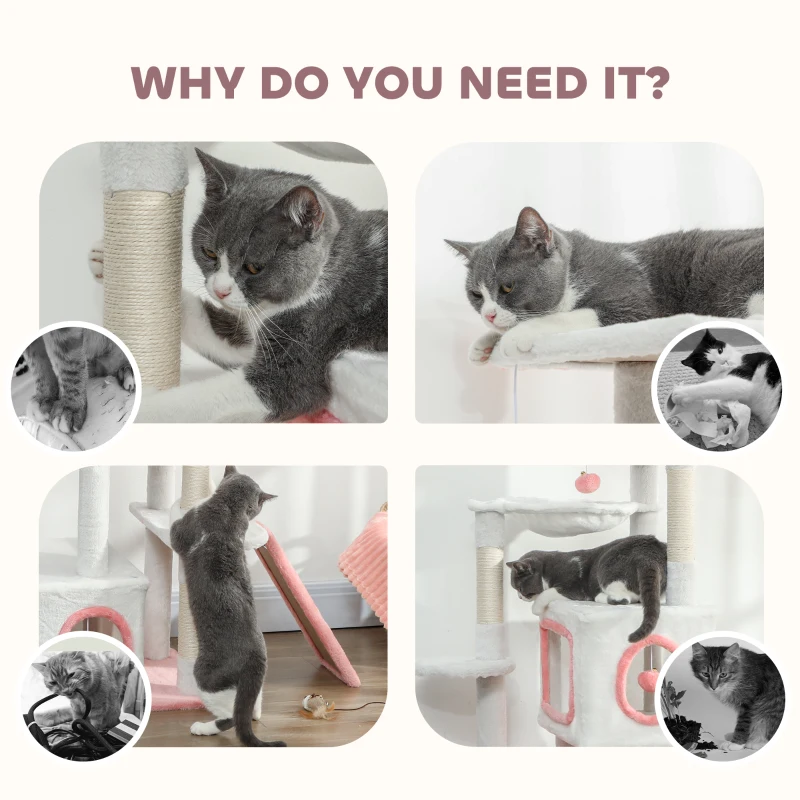 WHY DO YOU NEED IT?