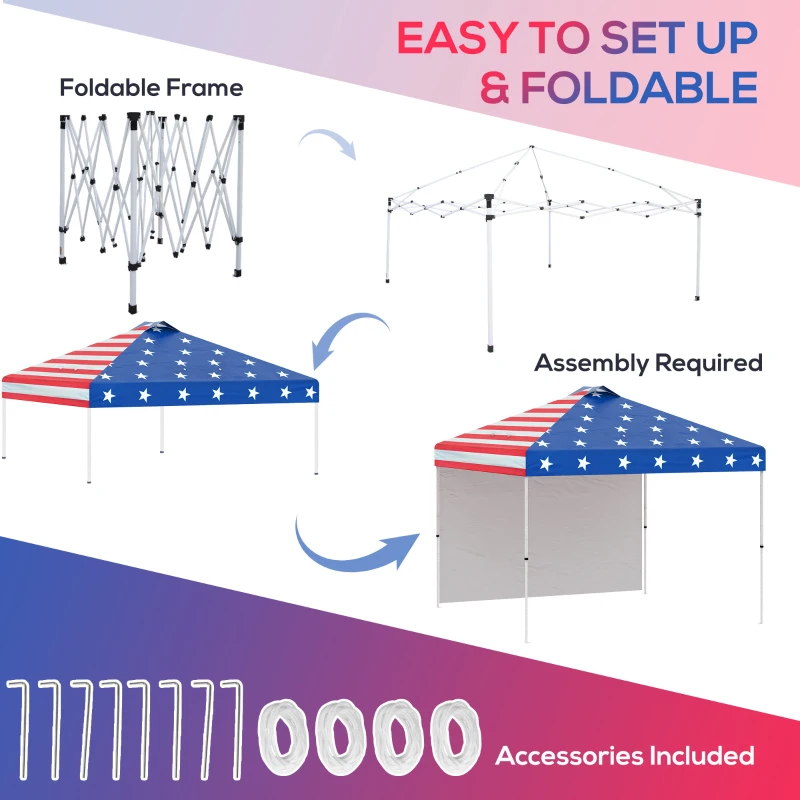 EASY TO SET UP
& FOLDABLE

Foldable Frame

Assembly Required

Accessories Included