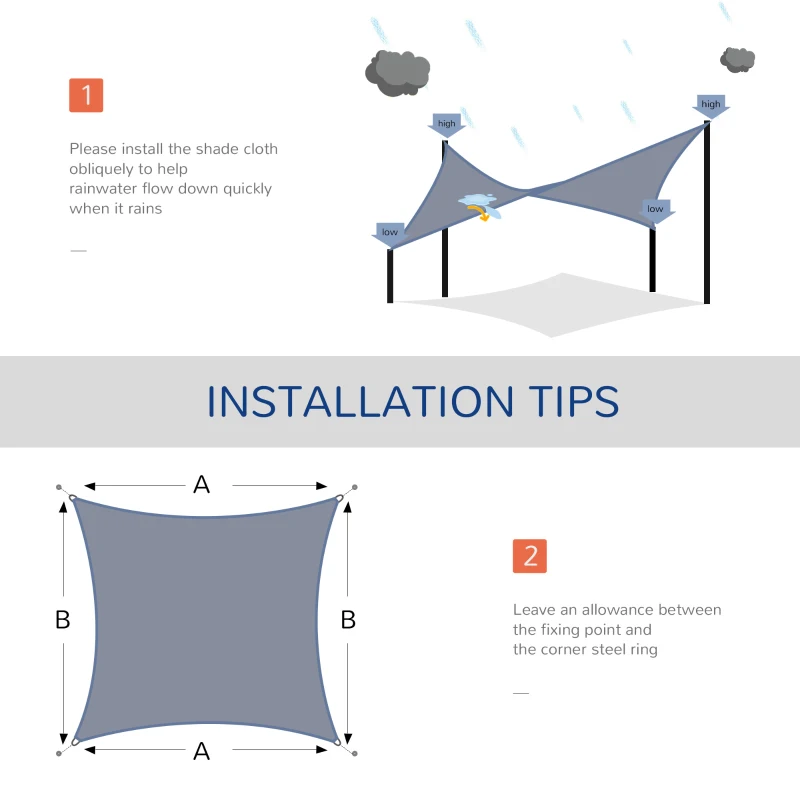 1

Please install the shade cloth obliquely to help rainwater flow down quickly when it rains

—

high

high

low

low

INSTALLATION TIPS

A

B

B

A

2

Leave an allowance between the fixing point and the corner steel ring

—