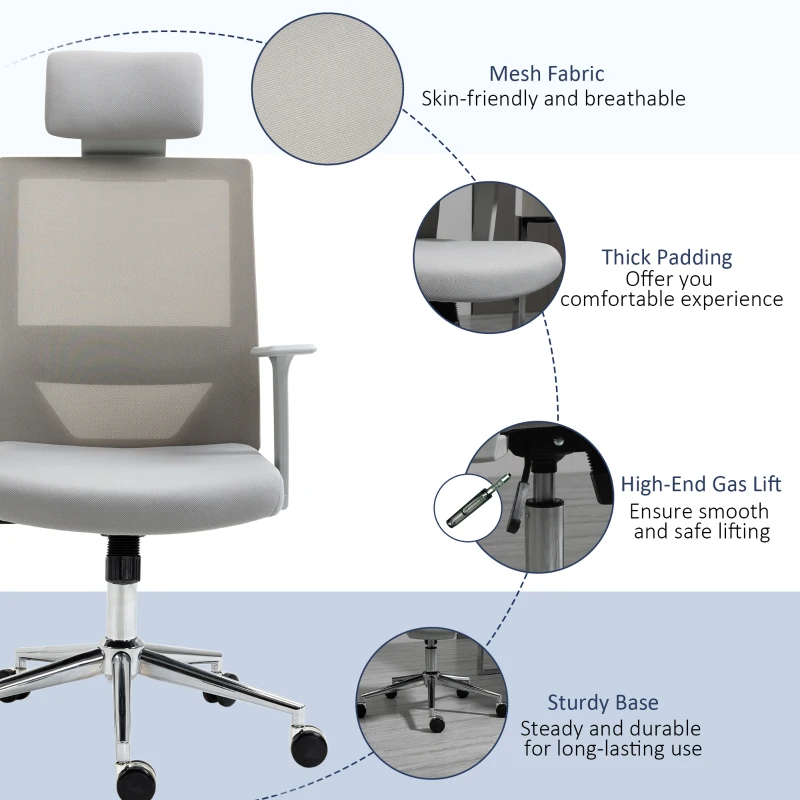 Mesh Fabric
Skin-friendly and breathable

Thick Padding
Offer you comfortable experience

High-End Gas Lift
Ensure smooth and safe lifting

Sturdy Base
Steady and durable for long-lasting use