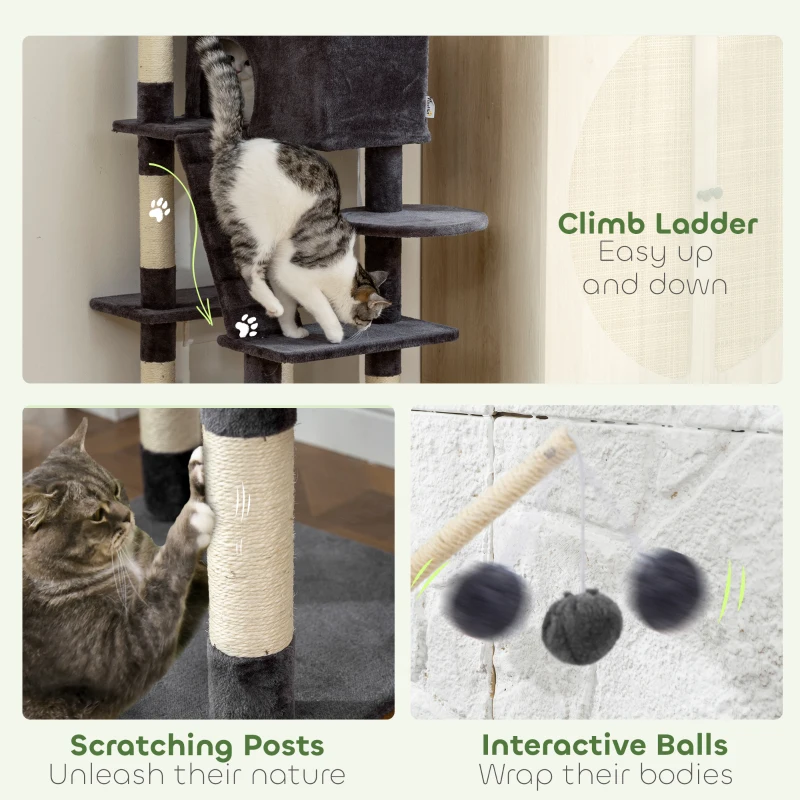 Climb Ladder
Easy up and down

Scratching Posts
Unleash their nature

Interactive Balls
Wrap their bodies