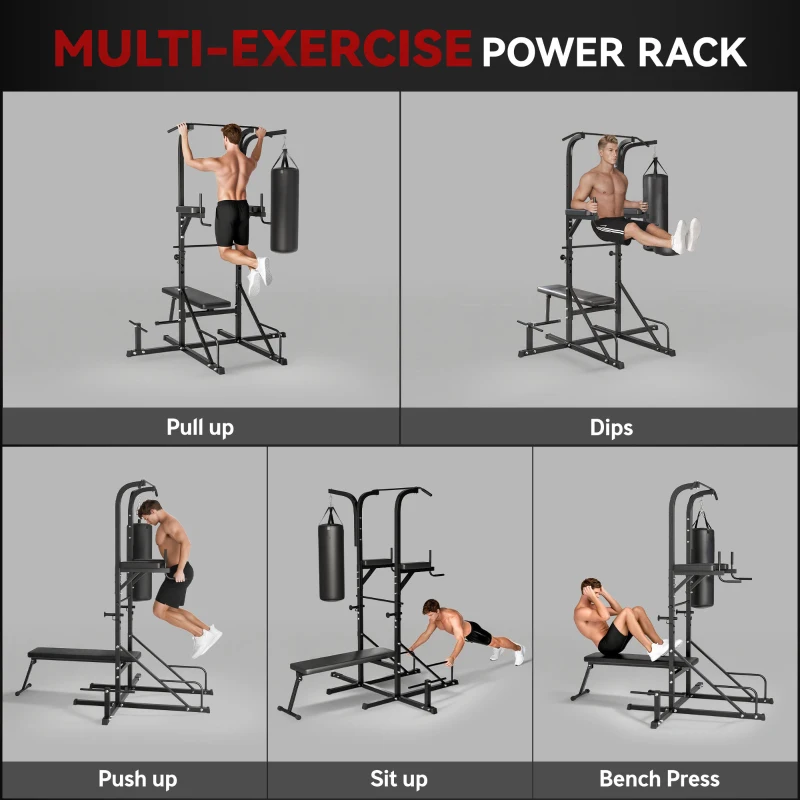 MULTI-EXERCISE POWER RACK

Pull up

Dips

Push up

Sit up

Bench Press