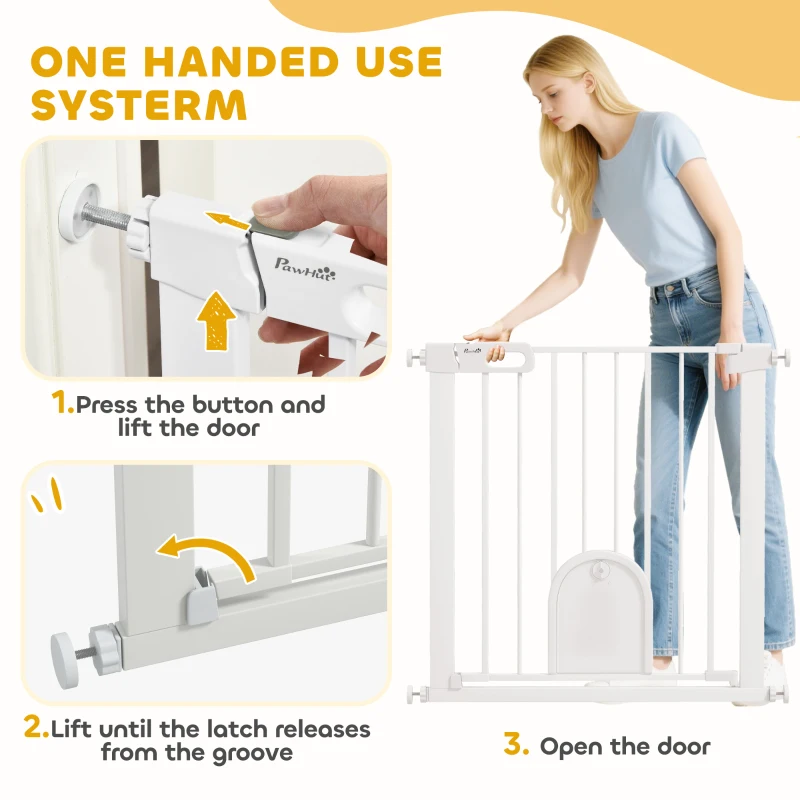 ONE HANDED USE SYSTERM

PawHut

1.Press the button and lift the door

2.Lift until the latch releases from the groove

PawHut

3. Open the door