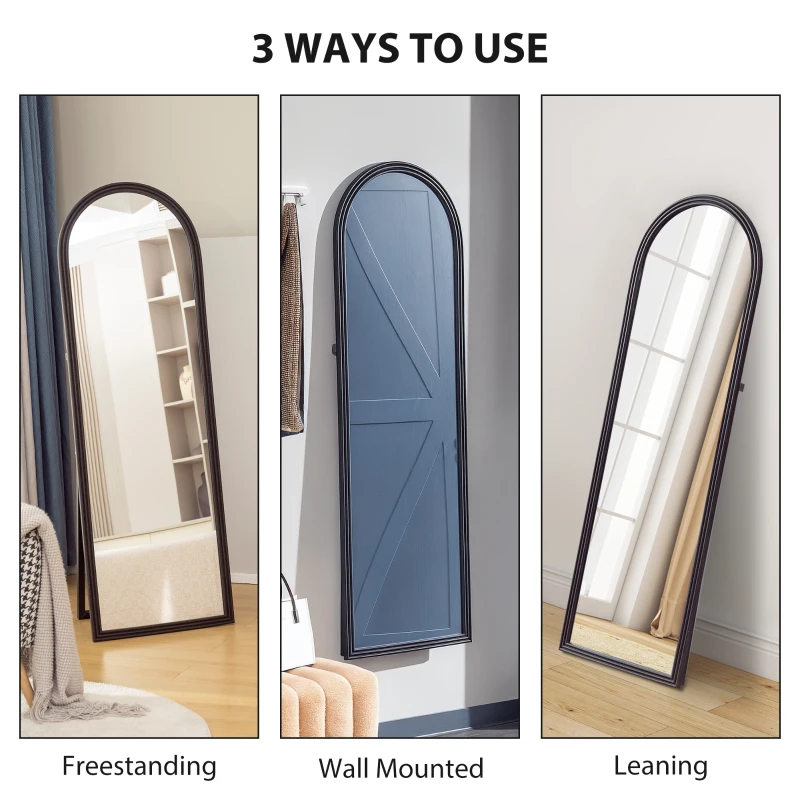 3 WAYS TO USE

Freestanding

Wall Mounted

Leaning