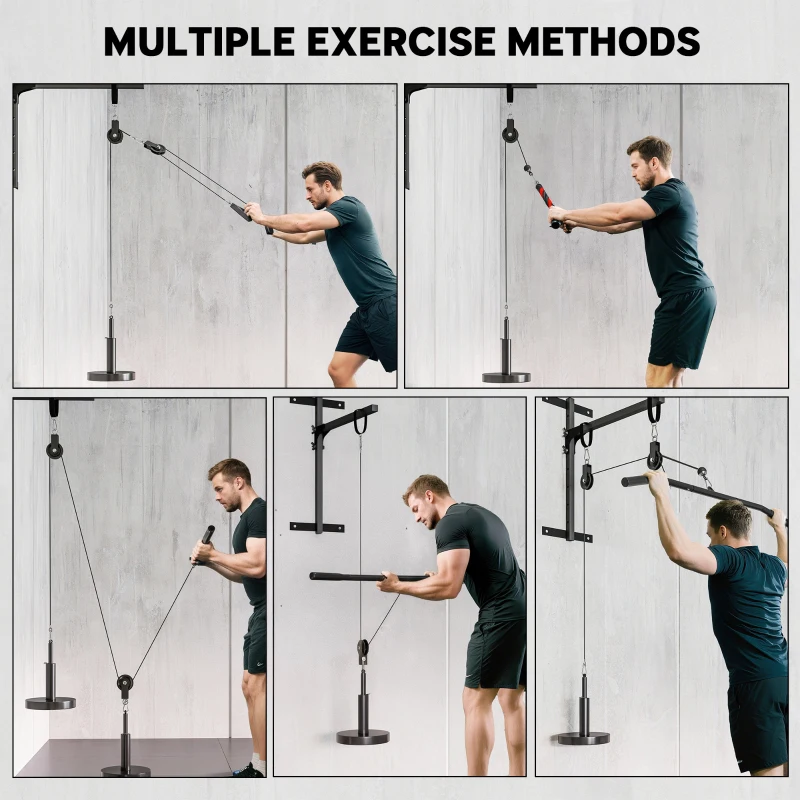 MULTIPLE EXERCISE METHODS