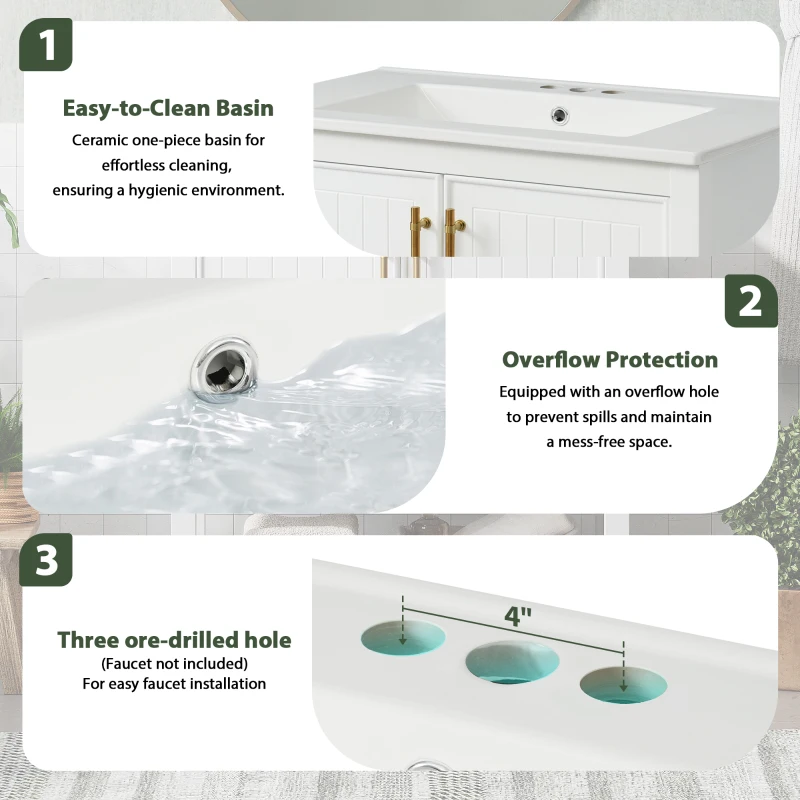 1

Easy-to-Clean Basin

Ceramic one-piece basin for effortless cleaning, ensuring a hygienic environment.

2

Overflow Protection

Equipped with an overflow hole to prevent spills and maintain a mess-free space.

3

Three ore-drilled hole

(Faucet not included)
For easy faucet installation

4"