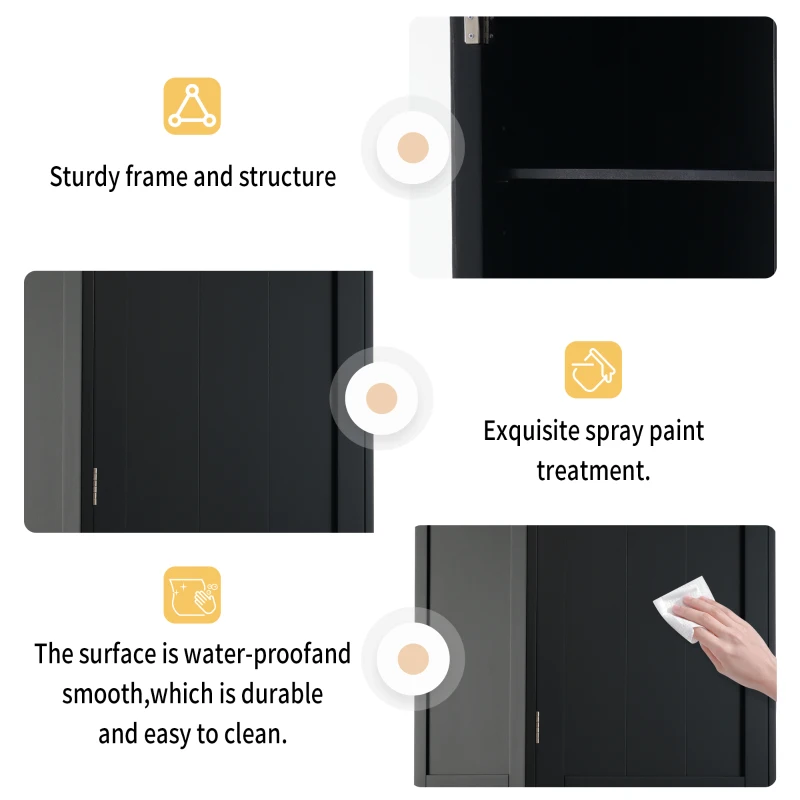 Sturdy frame and structure

Exquisite spray paint treatment.

The surface is water-proofand smooth,which is durable and easy to clean.