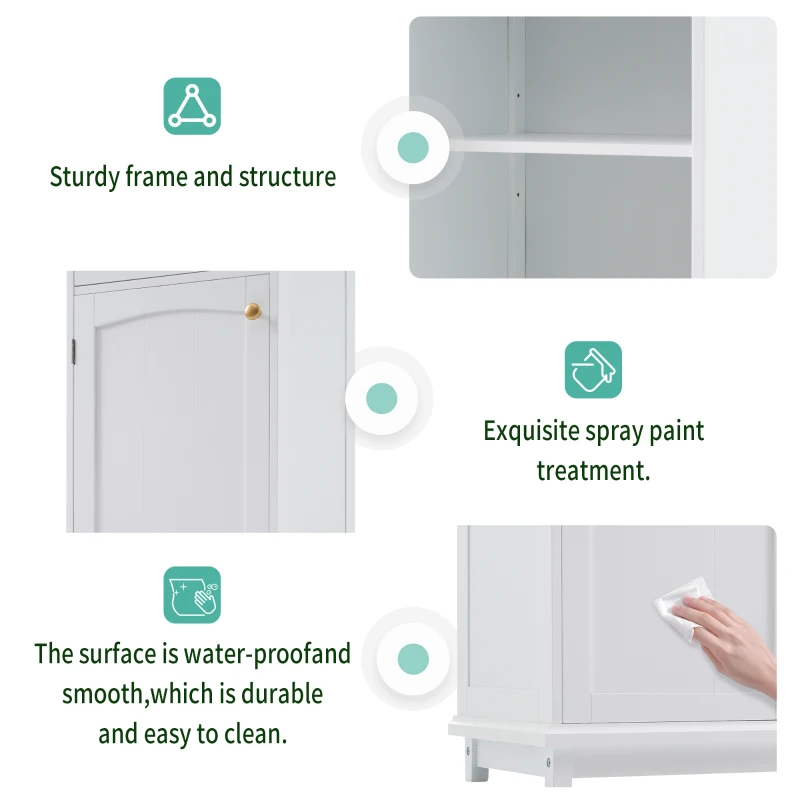 Sturdy frame and structure

Exquisite spray paint treatment.

The surface is water-proofand smooth,which is durable and easy to clean.