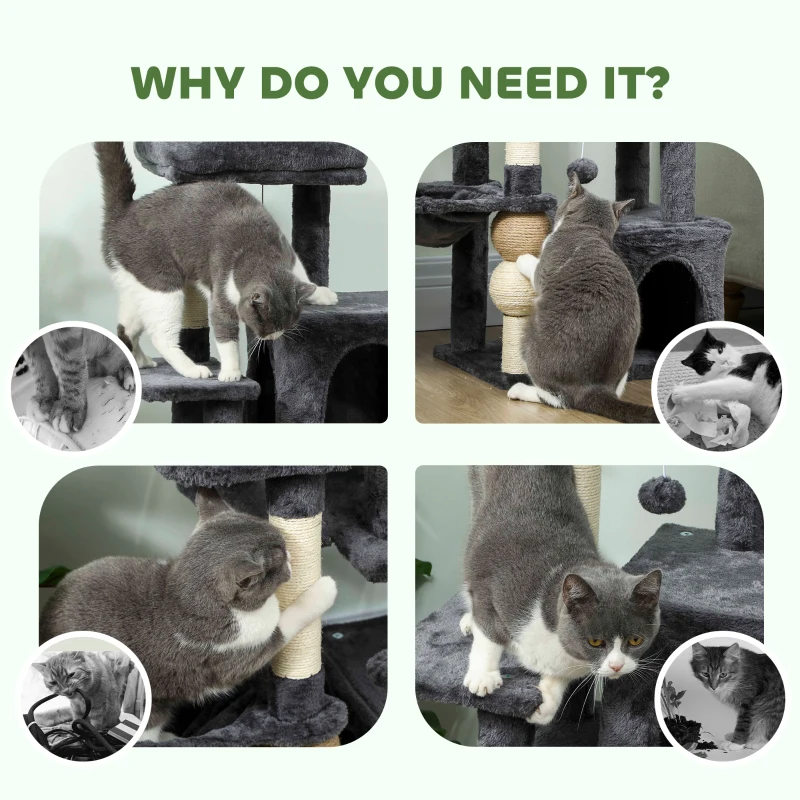 WHY DO YOU NEED IT?