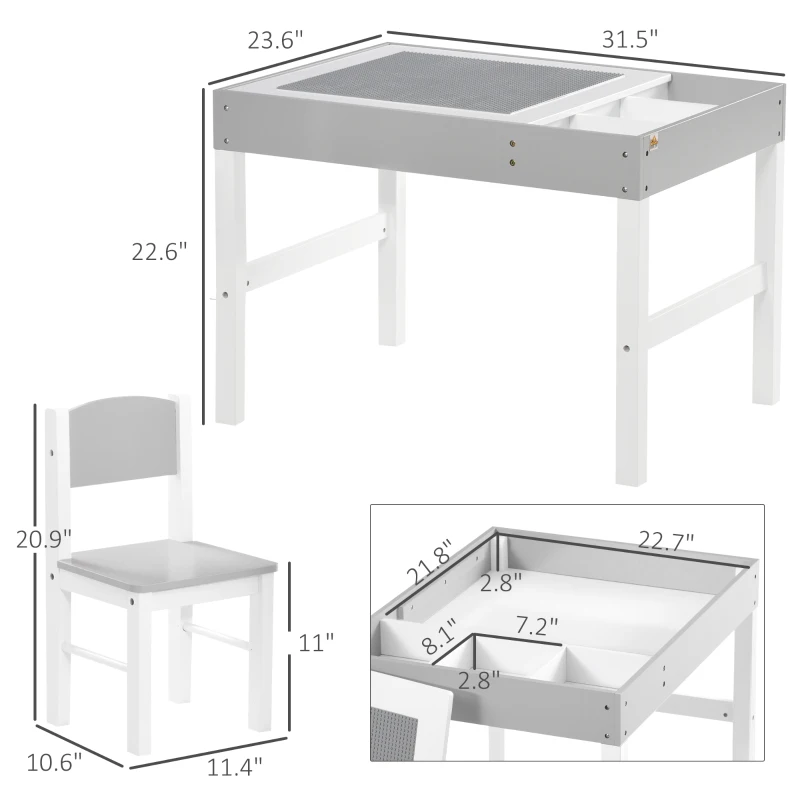 23.6"
31.5"
22.6"
20.9"
11"
10.6"
11.4"
21.8"
22.7"
2.8"
8.1"
7.2"
2.8"