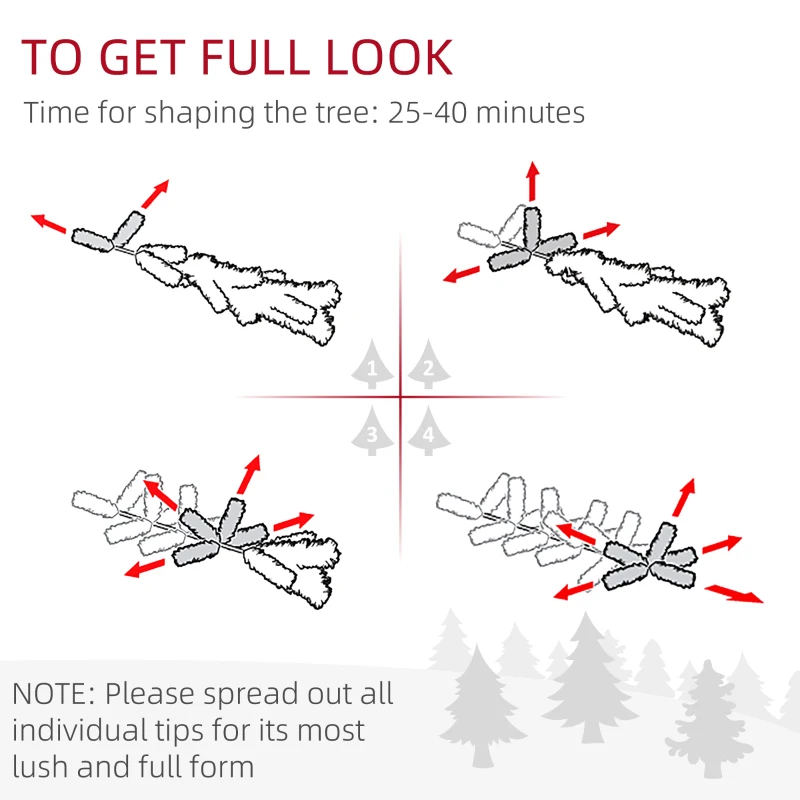 TO GET FULL LOOK
Time for shaping the tree: 25-40 minutes

1
2
3
4

NOTE: Please spread out all individual tips for its most lush and full form