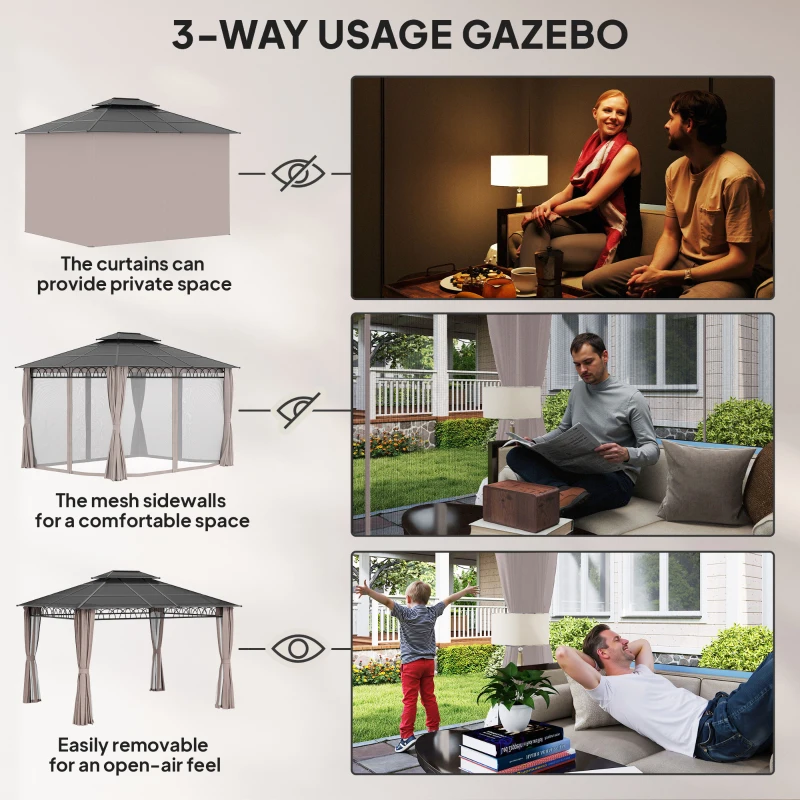 3-WAY USAGE GAZEBO

The curtains can provide private space

The mesh sidewalls for a comfortable space

Easily removable for an open-air feel