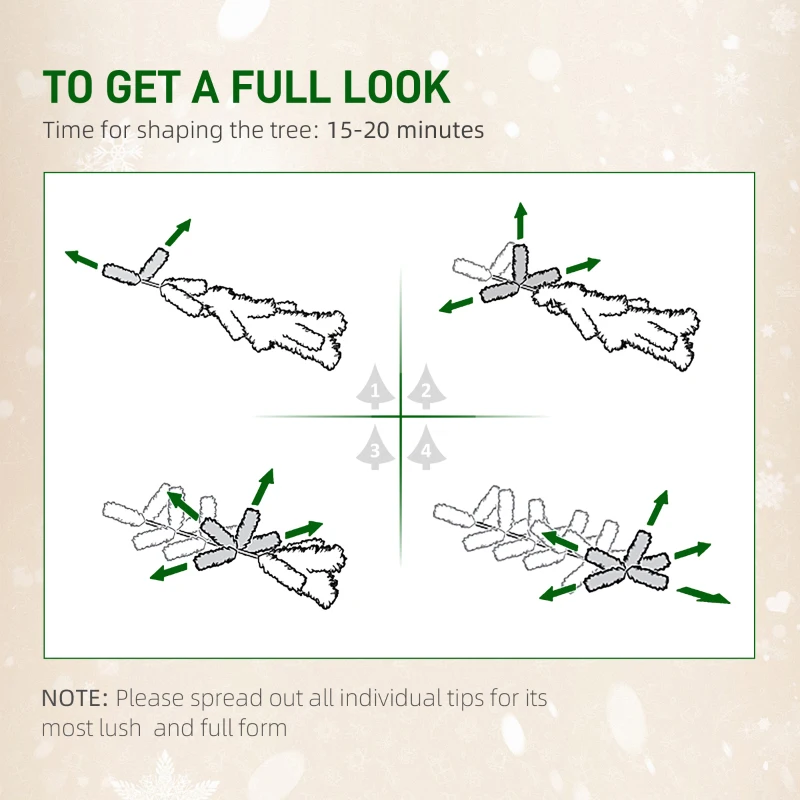 TO GET A FULL LOOK
Time for shaping the tree: 15-20 minutes

1
2
3
4

NOTE: Please spread out all individual tips for its most lush and full form