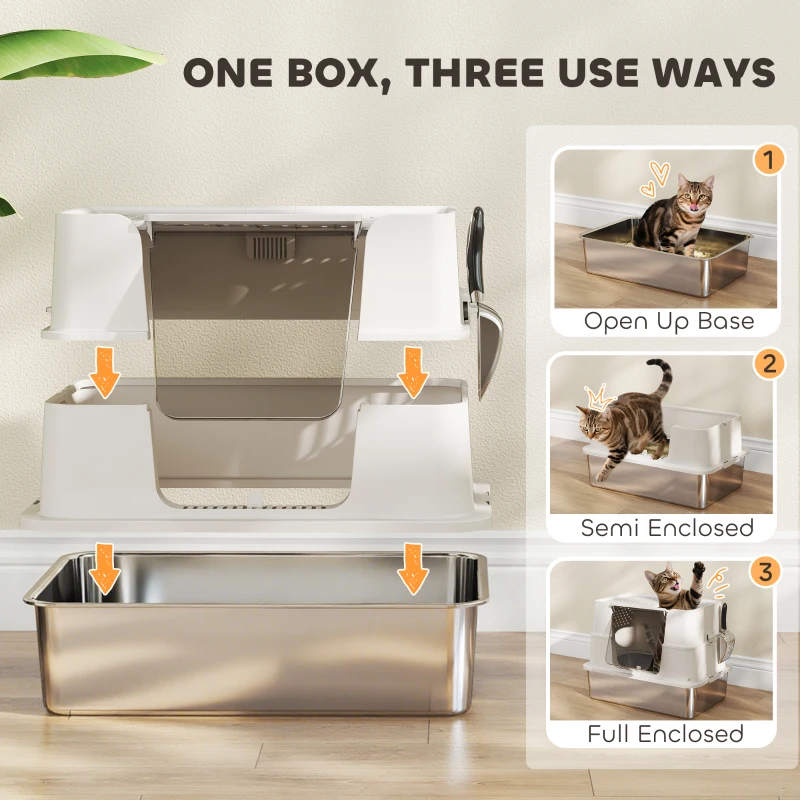 ONE BOX, THREE USE WAYS

1
Open Up Base

2
Semi Enclosed

3
Full Enclosed