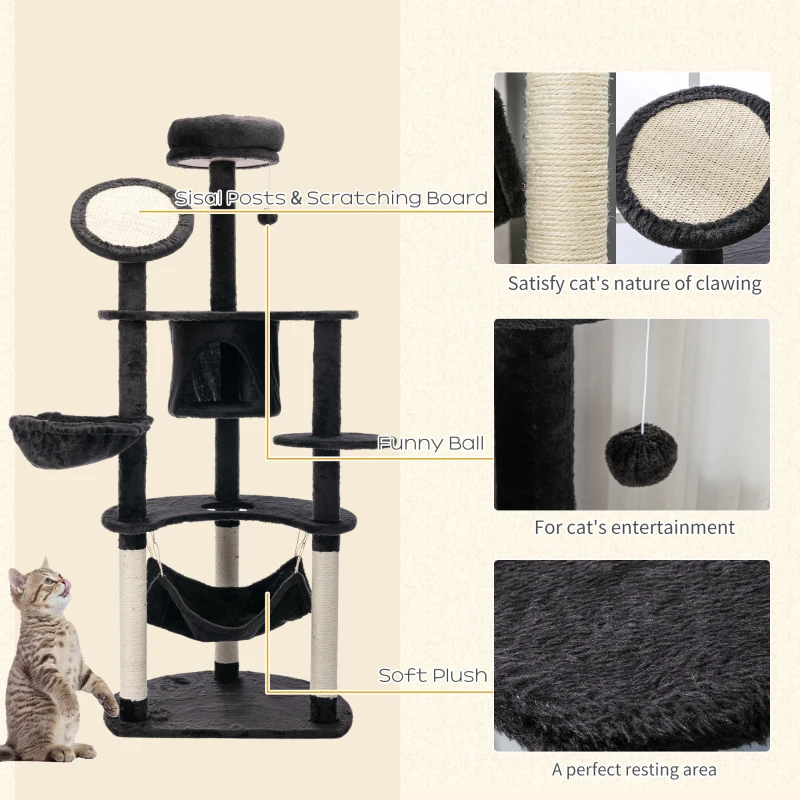 Sisal Posts & Scratching Board

Satisfy cat's nature of clawing

Funny Ball

For cat's entertainment

Soft Plush

A perfect resting area