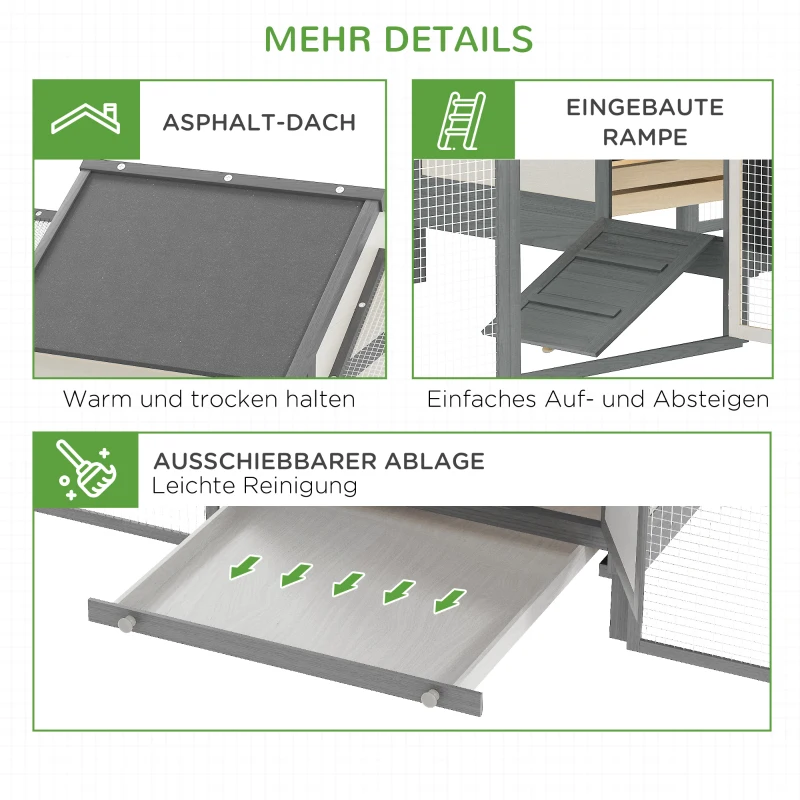 MEHR DETAILS

ASPHALT-DACH

Warm und trocken halten

EINGEBAUTE RAMPE

Einfaches Auf- und Absteigen

AUSSCHIEBBARER ABLAGE
Leichte Reinigung