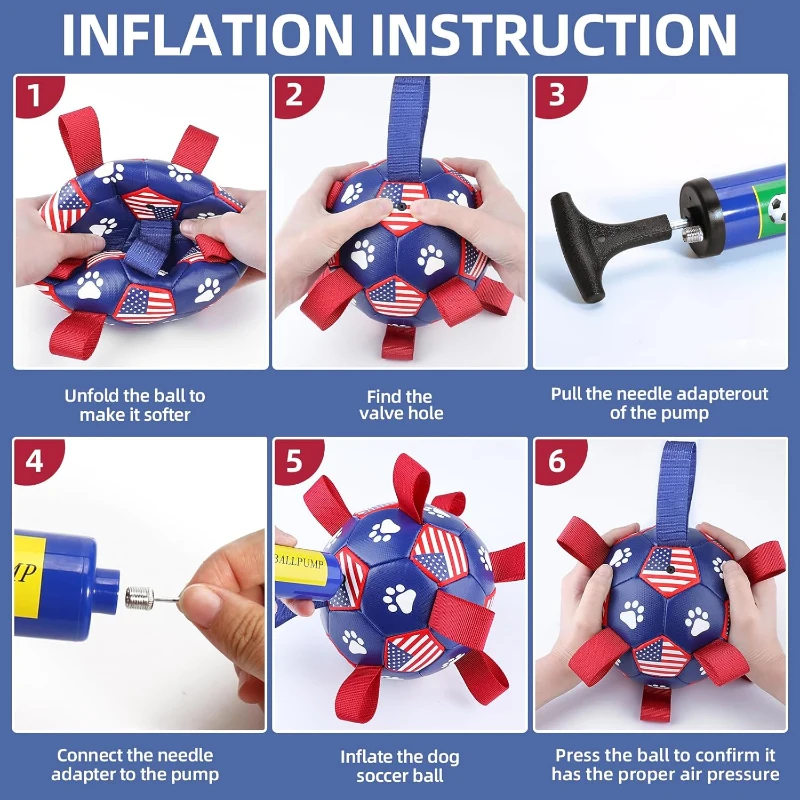 INFLATION INSTRUCTION

1

Unfold the ball to make it softer

2

Find the valve hole

3

Pull the needle adapterout of the pump

4

MP

Connect the needle adapter to the pump

5

BALLPUMP

Inflate the dog soccer ball

6

Press the ball to confirm it has the proper air pressure