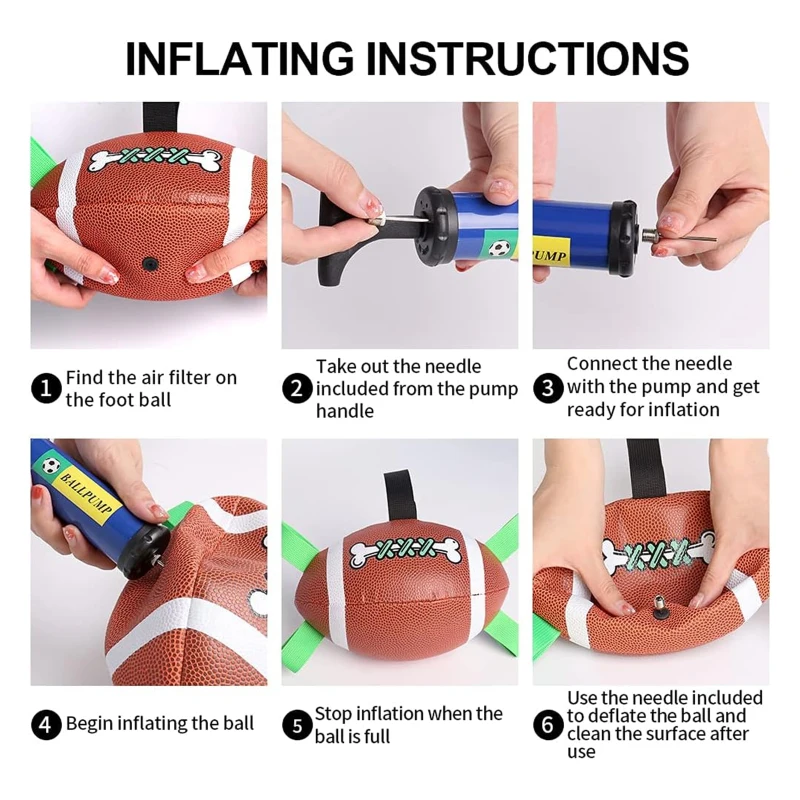 INFLATING INSTRUCTIONS

PUMP

1 Find the air filter on the foot ball

2 Take out the needle included from the pump handle

3 Connect the needle with the pump and get ready for inflation

BALLPUMP

4 Begin inflating the ball

5 Stop inflation when the ball is full

6 Use the needle included to deflate the ball and clean the surface after use