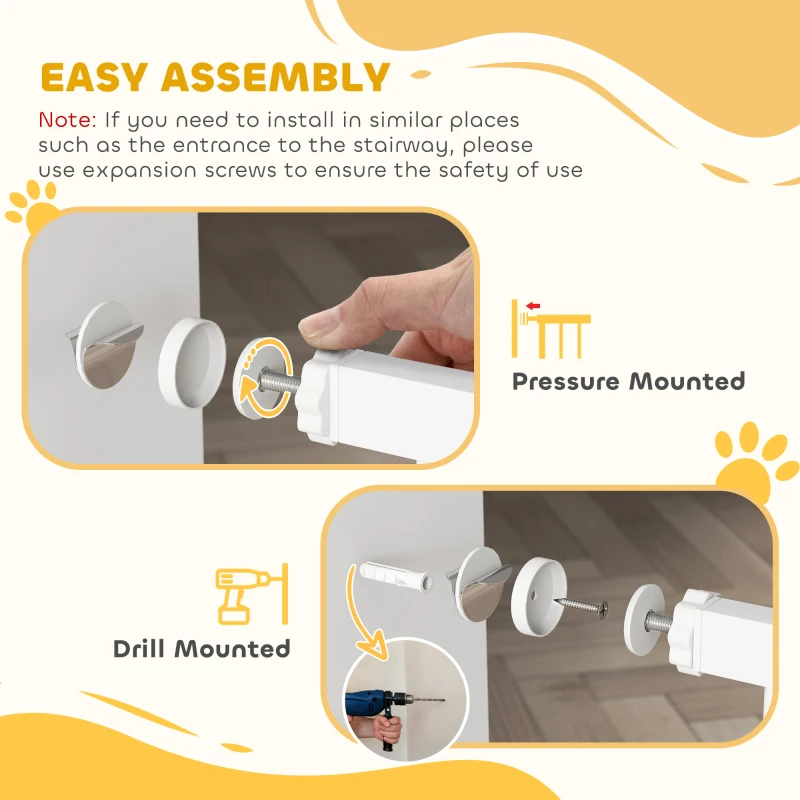 EASY ASSEMBLY

Note: If you need to install in similar places such as the entrance to the stairway, please use expansion screws to ensure the safety of use

Pressure Mounted

Drill Mounted