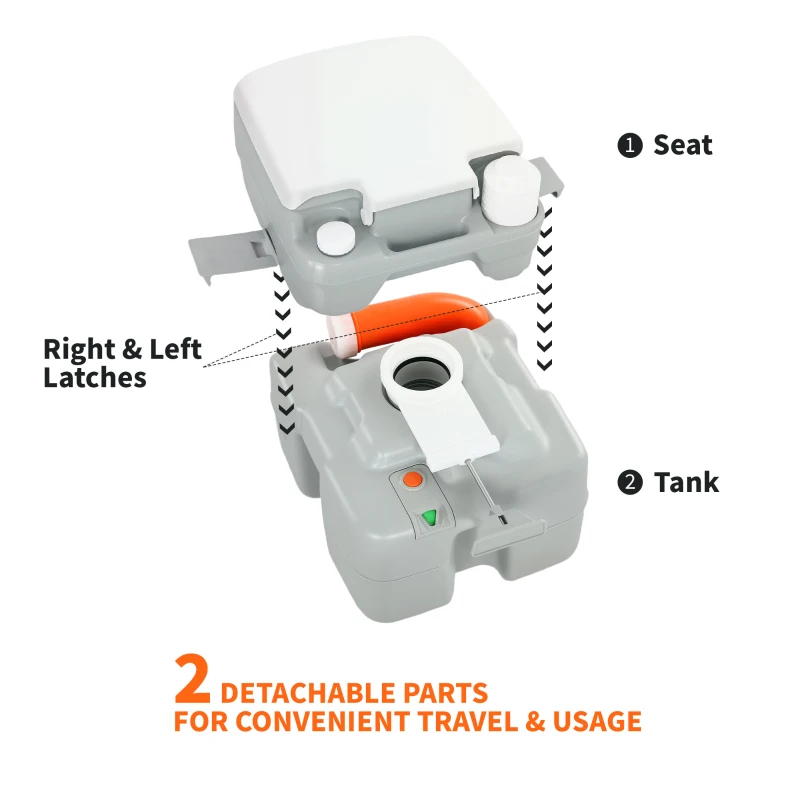 ❶ Seat

Right & Left Latches

❷ Tank

2 DETACHABLE PARTS FOR CONVENIENT TRAVEL & USAGE