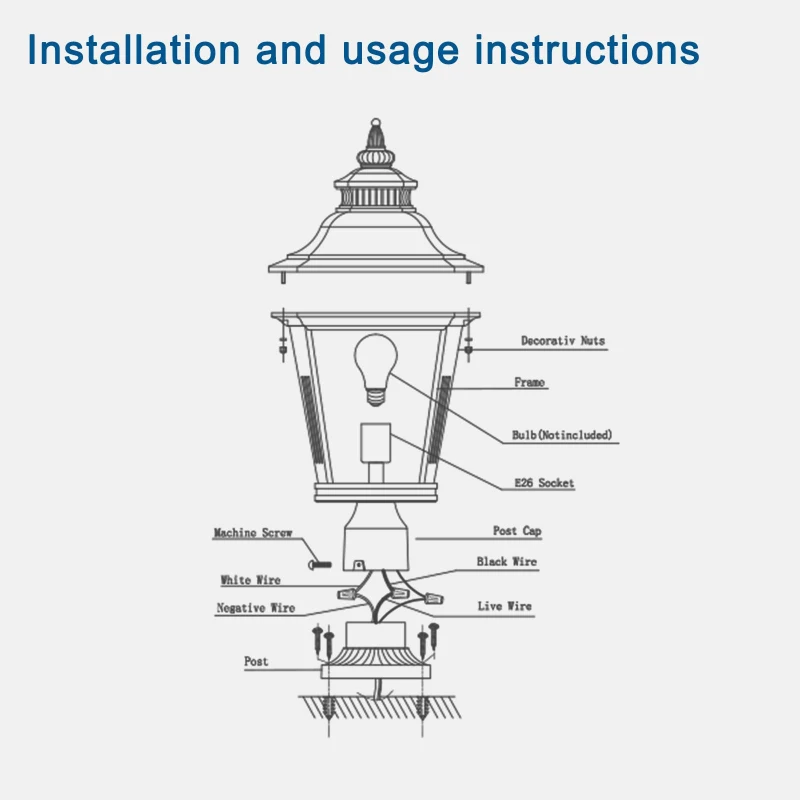 Installation and usage instructions

Decorativ Nuts

Frame

Bulb(Notincluded)

E26 Socket

Machine Screw

Post Cap

Black Wire

White Wire

Negative Wire

Live Wire

Post