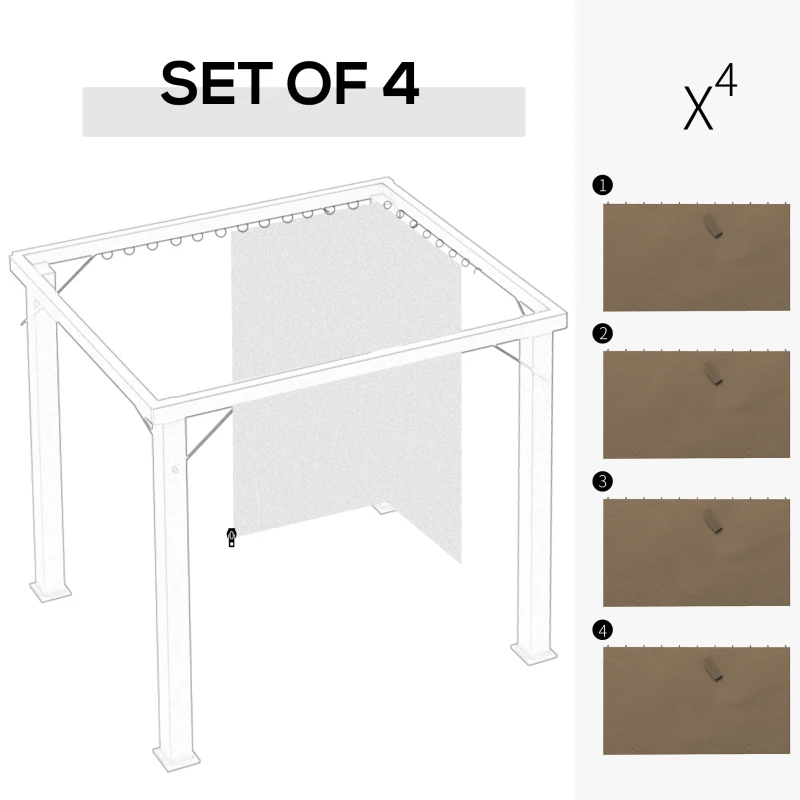 SET OF 4

$X^4$

1

2

3

4