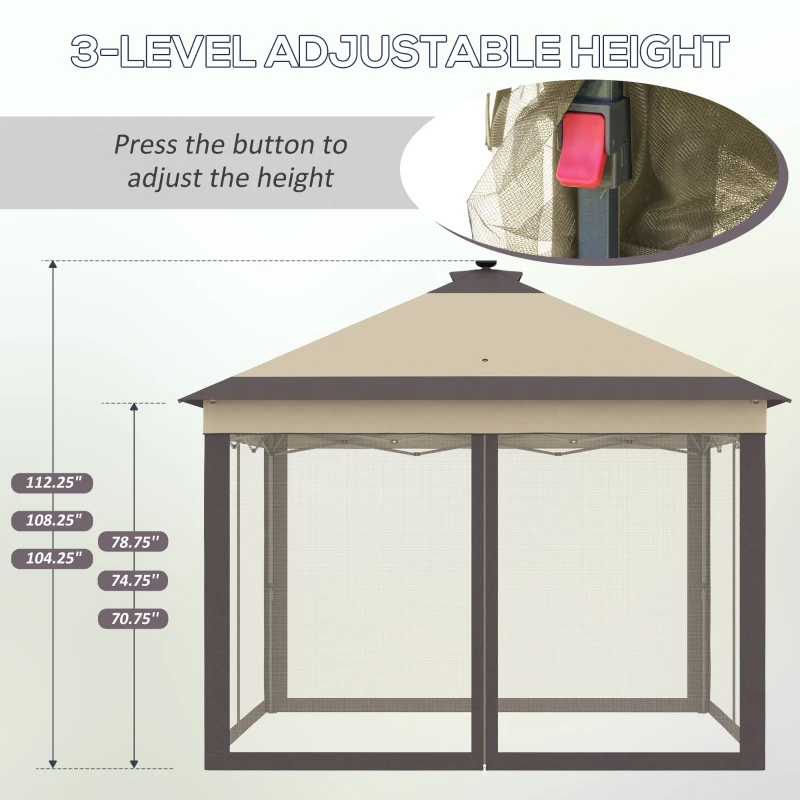 3-LEVEL ADJUSTABLE HEIGHT

Press the button to adjust the height

112.25"
108.25"
104.25"

78.75''
74.75''
70.75''