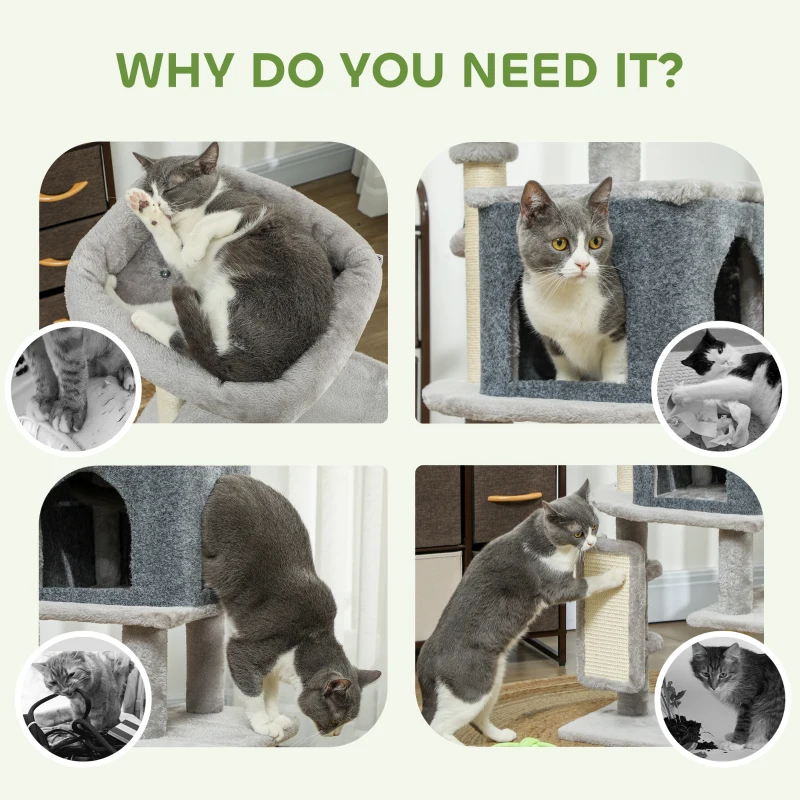 WHY DO YOU NEED IT?