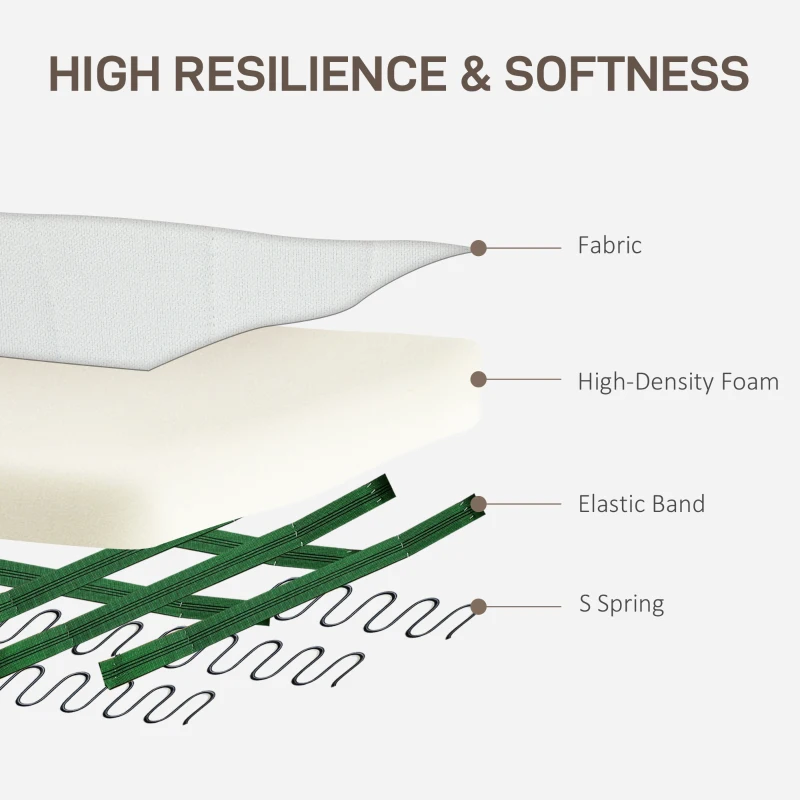 HIGH RESILIENCE & SOFTNESS

Fabric

High-Density Foam

Elastic Band

S Spring