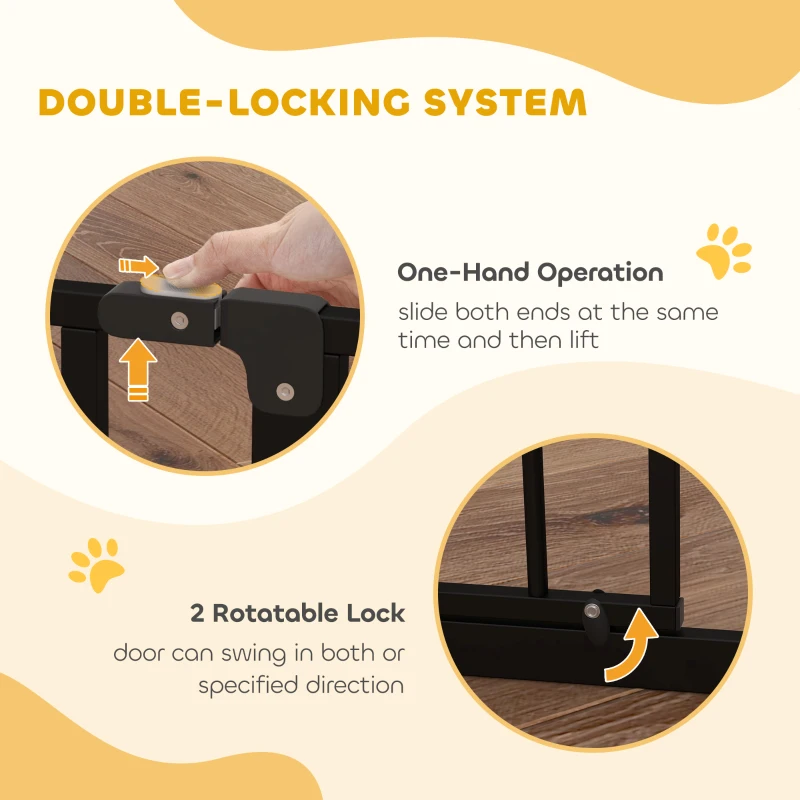 DOUBLE-LOCKING SYSTEM

One-Hand Operation

slide both ends at the same time and then lift

2 Rotatable Lock

door can swing in both or specified direction